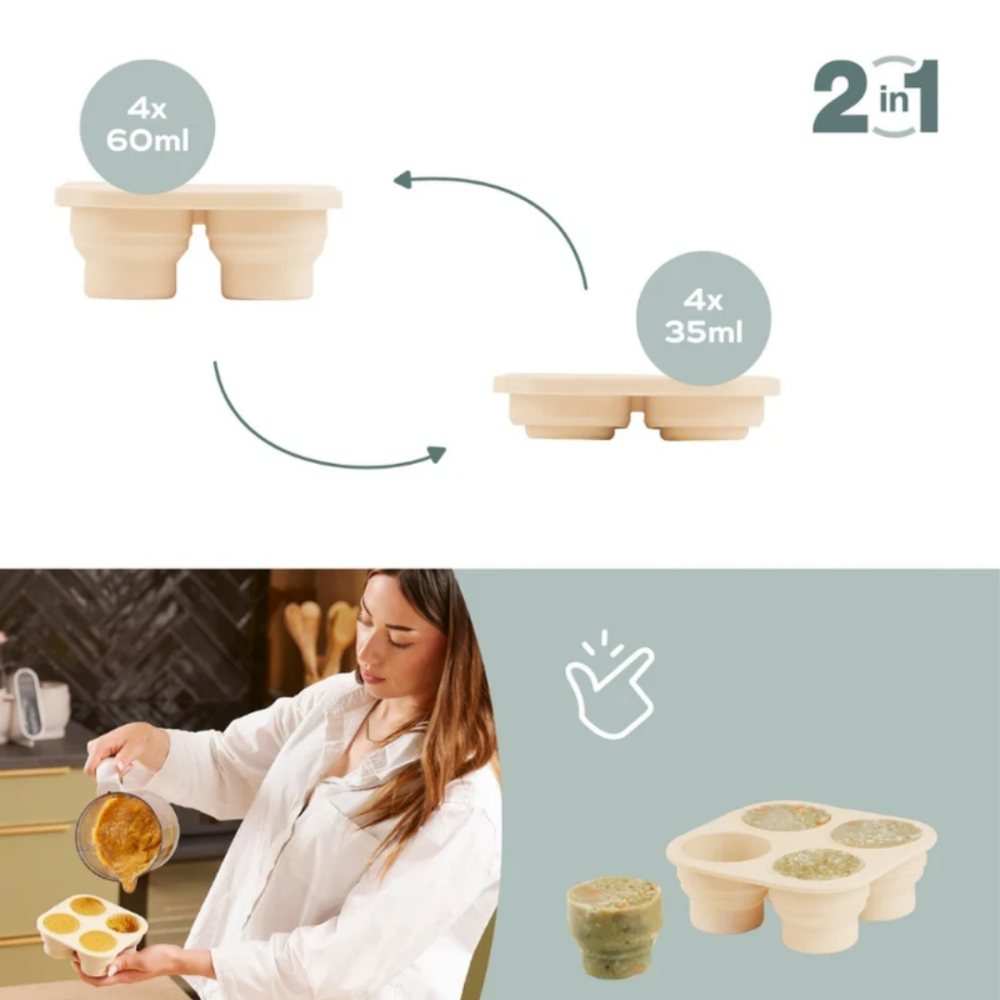 4x
60ml

2 in 1

4x
35ml